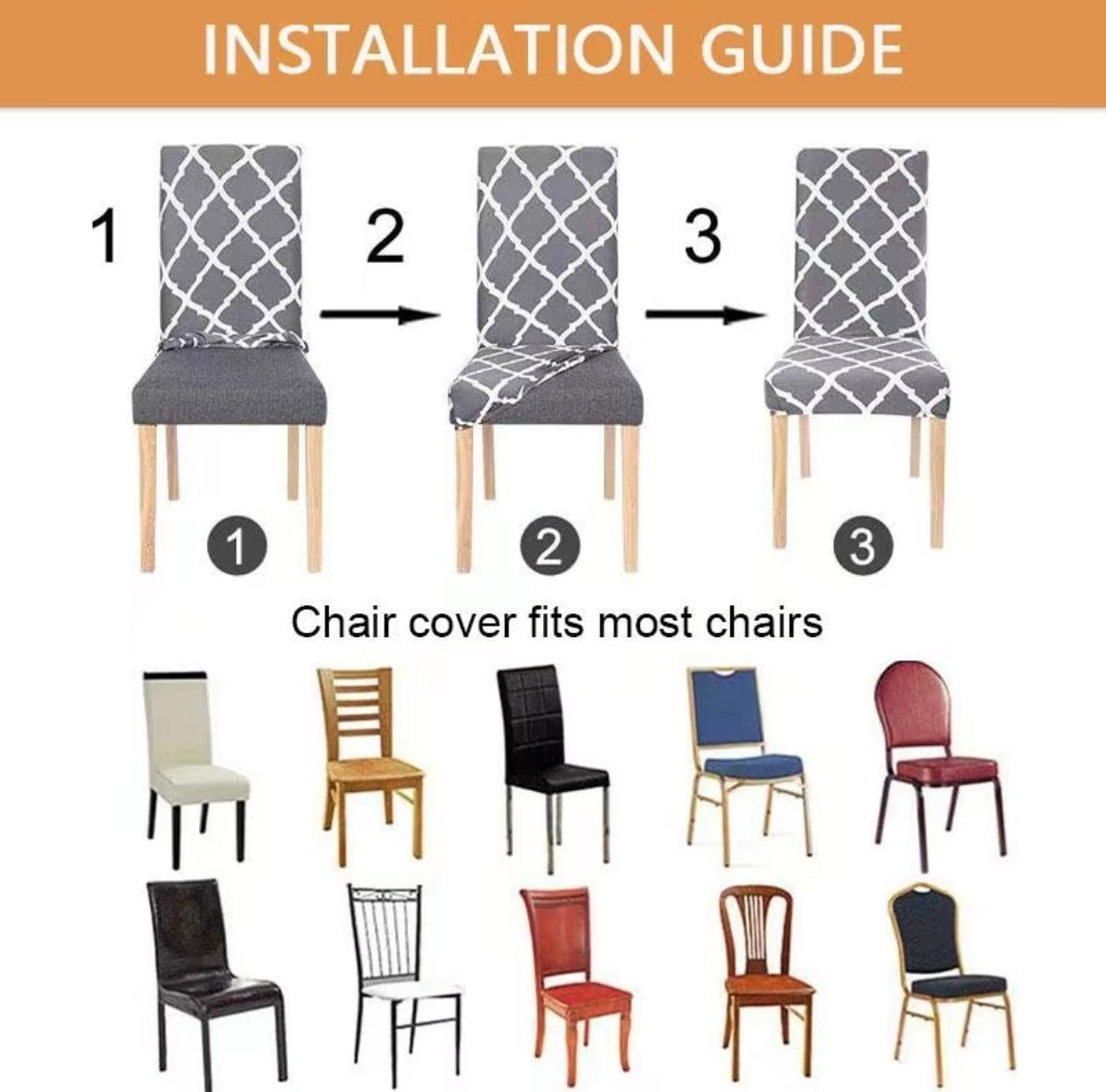 INSTALLATION GUIDE

1

2

3

1

2

3

Chair cover fits most chairs